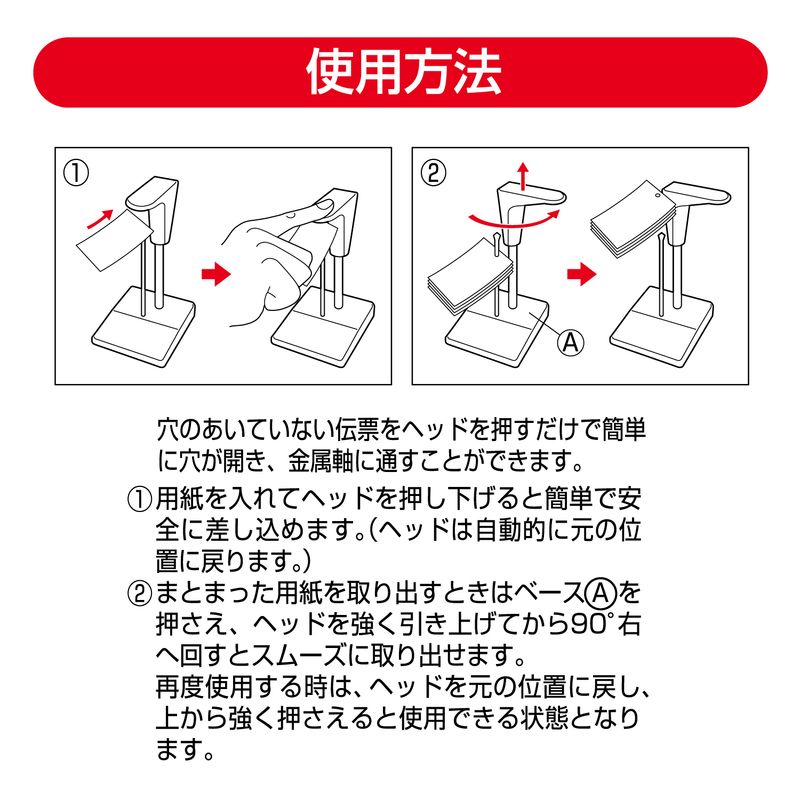 使用方法

①

②

Ⓐ

穴のあいていない伝票をヘッドを押すだけで簡単に穴が開き、金属軸に通すことができます。

①用紙を入れてヘッドを押し下げると簡単で安全に差し込めます。(ヘッドは自動的に元の位置に戻ります。)

②まとまった用紙を取り出すときはベースⒶを押さえ、ヘッドを強く引き上げてから90°右へ回すとスムーズに取り出せます。
再度使用する時は、ヘッドを元の位置に戻し、上から強く押さえると使用できる状態となります。